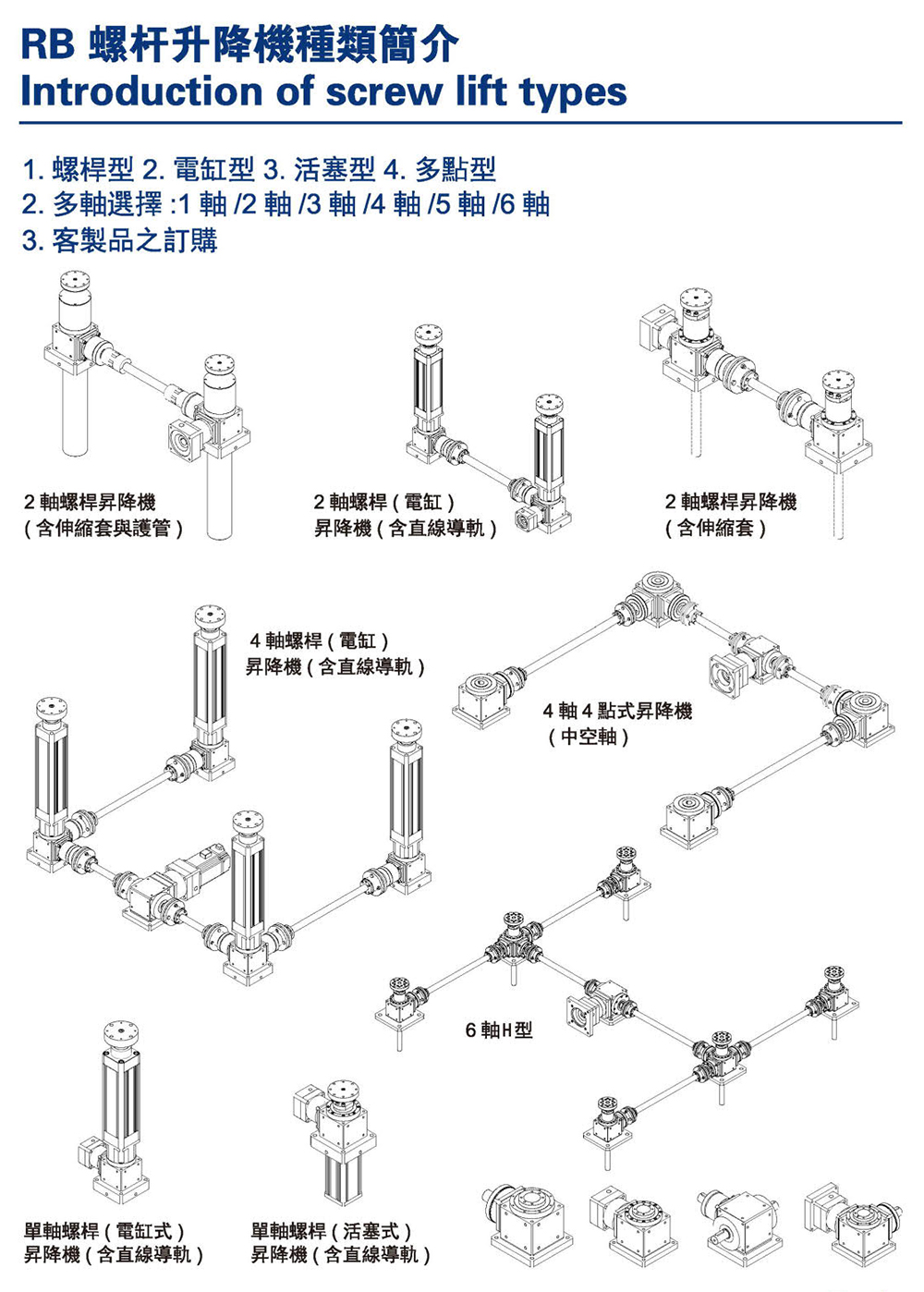 RB 螺杆升降機種類簡介
Introduction of screw lift types

1. 螺桿型 2. 電缸型 3. 活塞型 4. 多點型
2. 多軸選擇 :1 軸 /2 軸 /3 軸 /4 軸 /5 軸 /6 軸
3. 客製品之訂購

2 軸螺桿昇降機
( 含伸縮套與護管 )

2 軸螺桿 ( 電缸 )
昇降機 ( 含直線導軌 )

2 軸螺桿昇降機
( 含伸縮套 )

4 軸螺桿 ( 電缸 )
昇降機 ( 含直線導軌 )

4 軸 4 點式昇降機
( 中空軸 )

6 軸H型

單軸螺桿 ( 電缸式 )
昇降機 ( 含直線導軌 )

單軸螺桿 ( 活塞式 )
昇降機 ( 含直線導軌 )