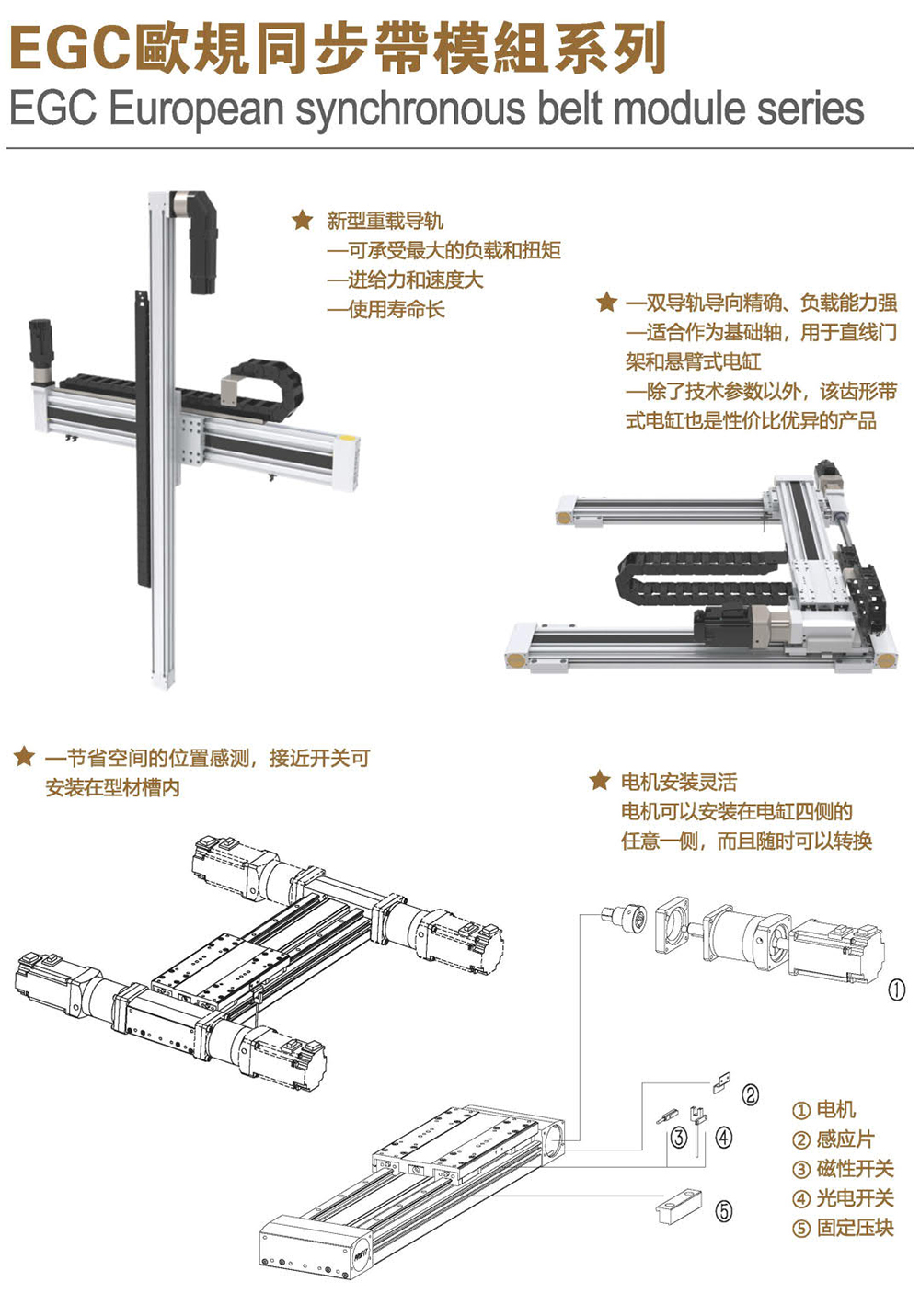 EGC歐規同步帶模組系列
EGC European synchronous belt module series

★ 新型重载导轨
—可承受最大的负载和扭矩
—进给力和速度大
—使用寿命长

★ —双导轨导向精确、负载能力强
—适合作为基础轴，用于直线门架和悬臂式电缸
—除了技术参数以外，该齿形带式电缸也是性价比优异的产品

★ —节省空间的位置感测，接近开关可安装在型材槽内

★ 电机安装灵活
电机可以安装在电缸四侧的任意一侧，而且随时可以转换

①
②
③
④
⑤

① 电机
② 感应片
③ 磁性开关
④ 光电开关
⑤ 固定压块